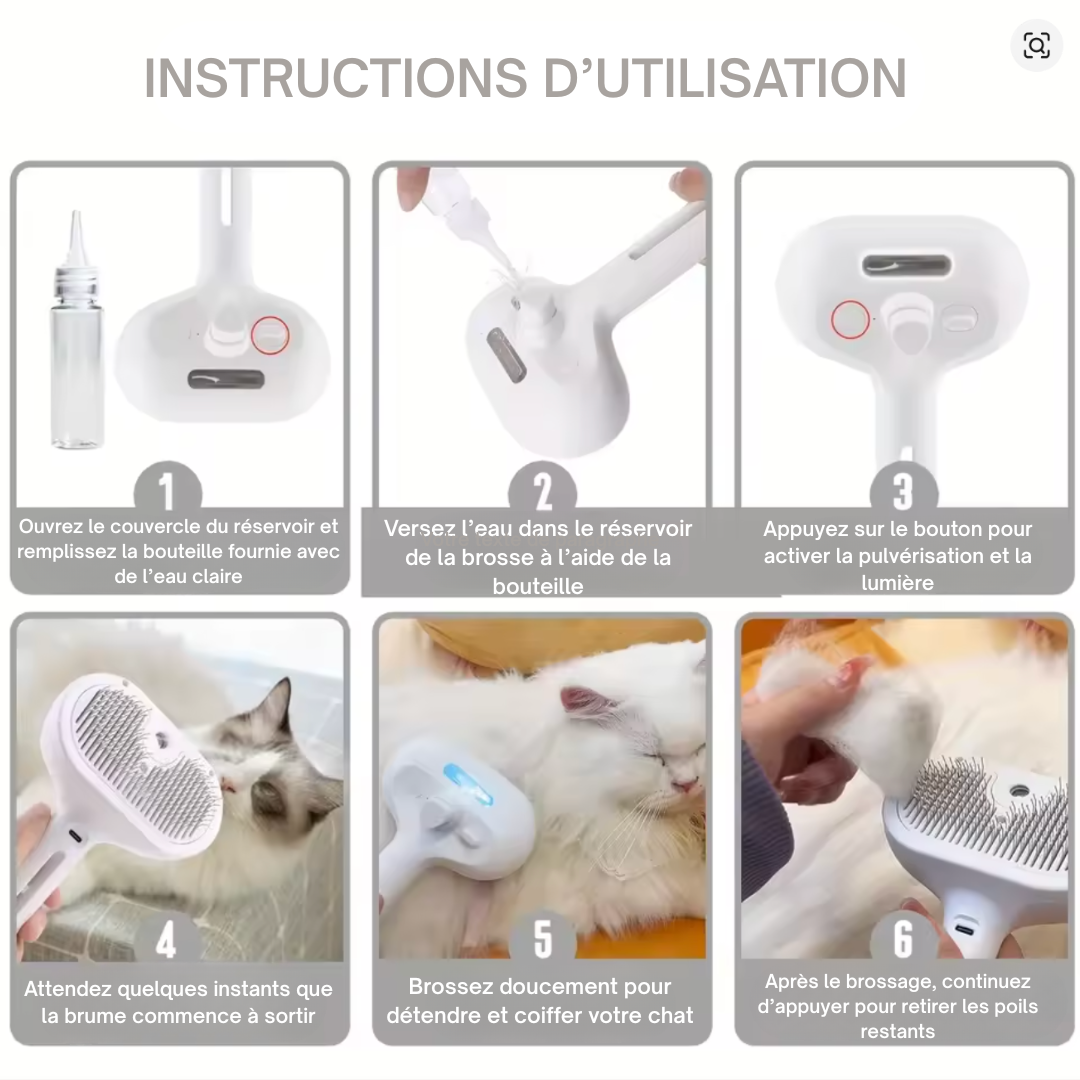 INSTRUCTIONS D’UTILISATION

1
Ouvrez le couvercle du réservoir et remplissez la bouteille fournie avec de l’eau claire

2
Versez l’eau dans le réservoir de la brosse à l’aide de la bouteille

3
Appuyez sur le bouton pour activer la pulvérisation et la lumière

4
Attendez quelques instants que la brume commence à sortir

5
Brossez doucement pour détendre et coiffer votre chat

6
Après le brossage, continuez d’appuyer pour retirer les poils restants